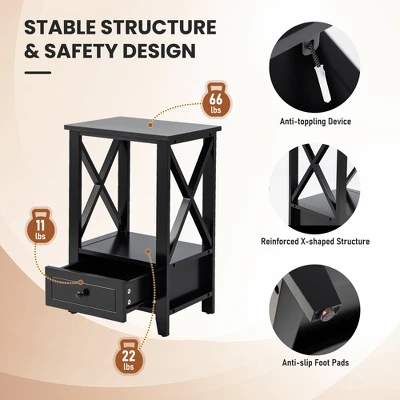 STABLE STRUCTURE
& SAFETY DESIGN

66
lbs

11
lbs

22
lbs

Anti-toppling Device

Reinforced X-shaped Structure

Anti-slip Foot Pads