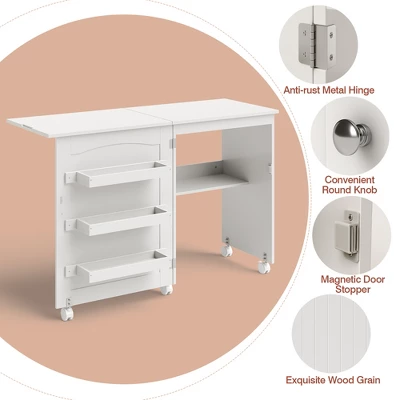 Anti-rust Metal Hinge

Convenient Round Knob

Magnetic Door Stopper

Exquisite Wood Grain