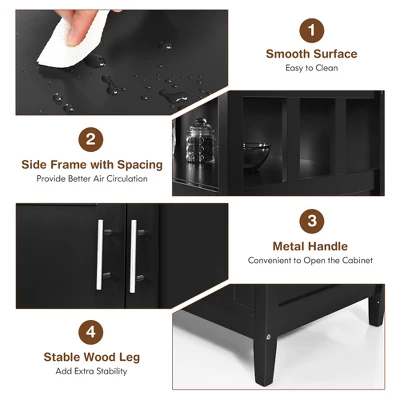 1
Smooth Surface
Easy to Clean

2
Side Frame with Spacing
Provide Better Air Circulation

3
Metal Handle
Convenient to Open the Cabinet

4
Stable Wood Leg
Add Extra Stability