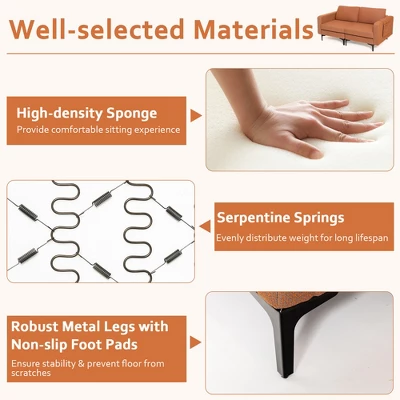 Well-selected Materials

High-density Sponge
Provide comfortable sitting experience

Serpentine Springs
Evenly distribute weight for long lifespan

Robust Metal Legs with Non-slip Foot Pads
Ensure stability & prevent floor from scratches