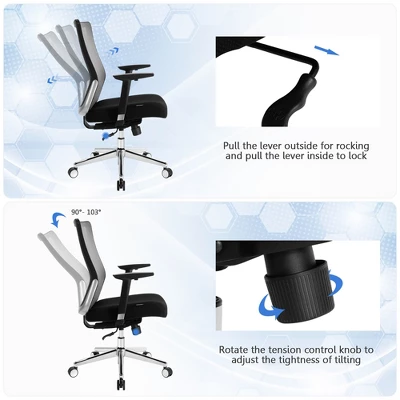 Pull the lever outside for rocking and pull the lever inside to lock

90°- 103°

Rotate the tension control knob to adjust the tightness of tilting