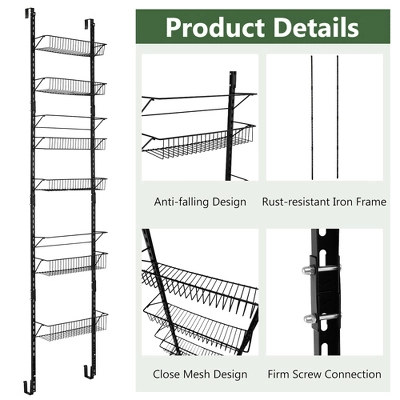 Product Details

Anti-falling Design

Rust-resistant Iron Frame

Close Mesh Design

Firm Screw Connection