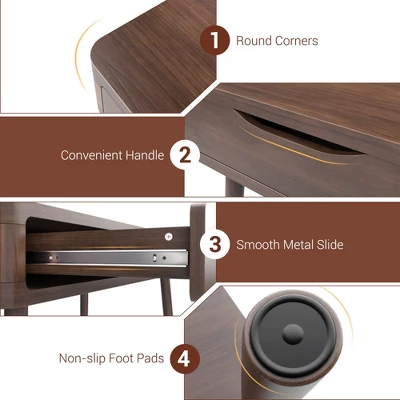 1 Round Corners

Convenient Handle 2

3 Smooth Metal Slide

Non-slip Foot Pads 4