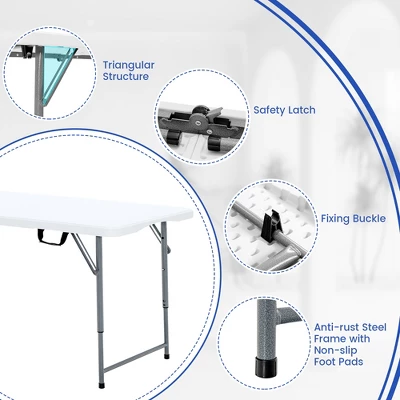 Triangular Structure

Safety Latch

Fixing Buckle

Anti-rust Steel Frame with Non-slip Foot Pads