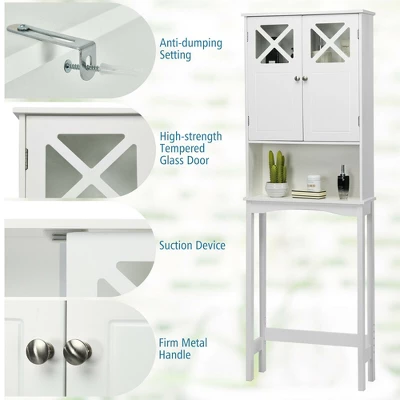 Anti-dumping Setting

High-strength Tempered Glass Door

Suction Device

Firm Metal Handle