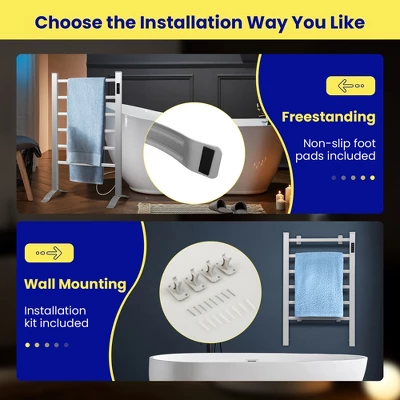 Choose the Installation Way You Like

Freestanding

Non-slip foot pads included

Wall Mounting

Installation kit included