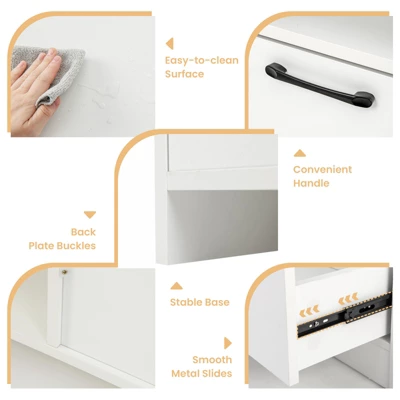 Easy-to-clean Surface

Convenient Handle

Back Plate Buckles

Stable Base

Smooth Metal Slides