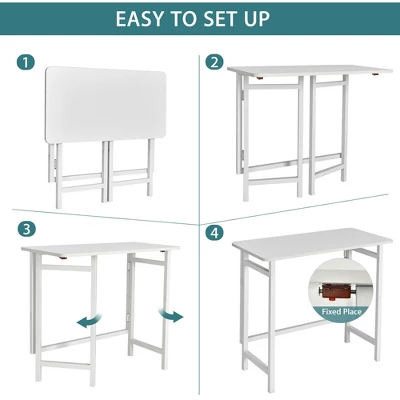 EASY TO SET UP

1

2

3

4

Fixed Place