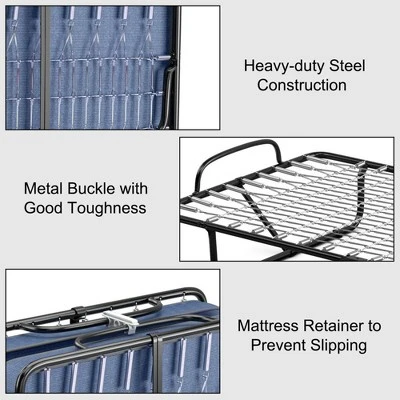 Heavy-duty Steel Construction

Metal Buckle with Good Toughness

Mattress Retainer to Prevent Slipping