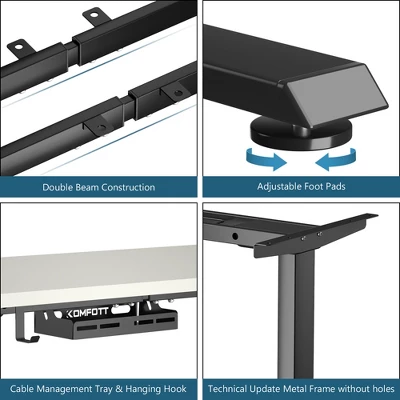 Double Beam Construction

Adjustable Foot Pads

KOMFOTT

Cable Management Tray & Hanging Hook

Technical Update Metal Frame without holes